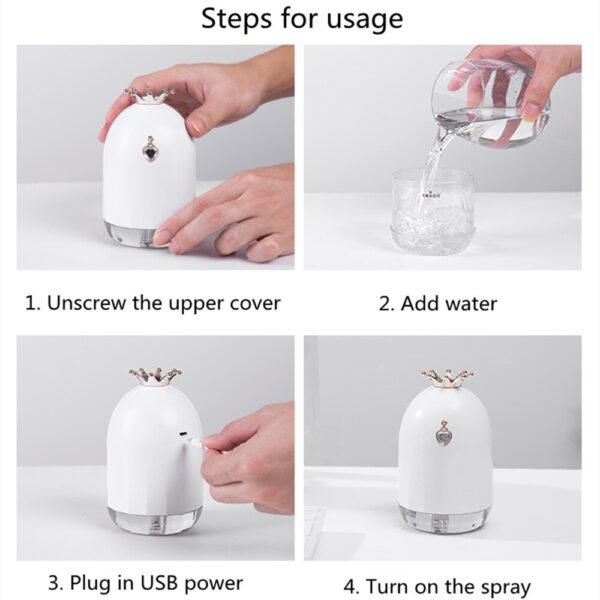 Steps for usage

1. Unscrew the upper cover

2. Add water

3. Plug in USB power

4. Turn on the spray